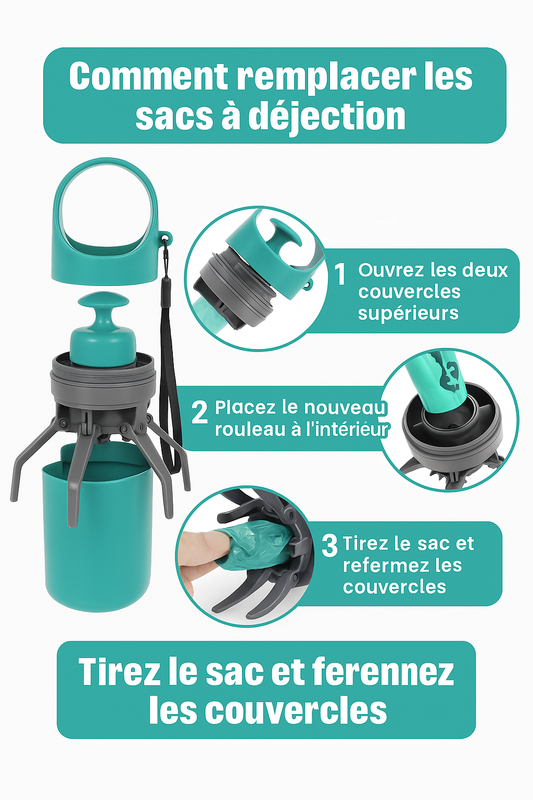 Comment remplacer les sacs à déjection

1 Ouvrez les deux couvercles supérieurs

2 Placez le nouveau rouleau à l'intérieur

3 Tirez le sac et refermez les couvercles

Tirez le sac et ferennez les couvercles